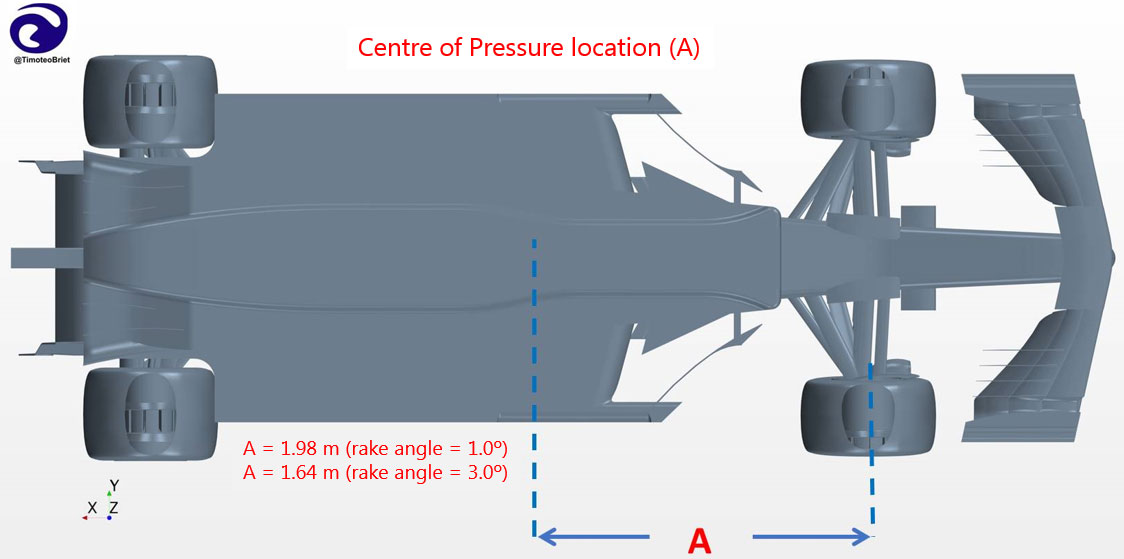 @TimoteoBriet

Centre of Pressure location (A)

A = 1.98 m (rake angle = 1.0º)
A = 1.64 m (rake angle = 3.0º)

Y
X Z

A